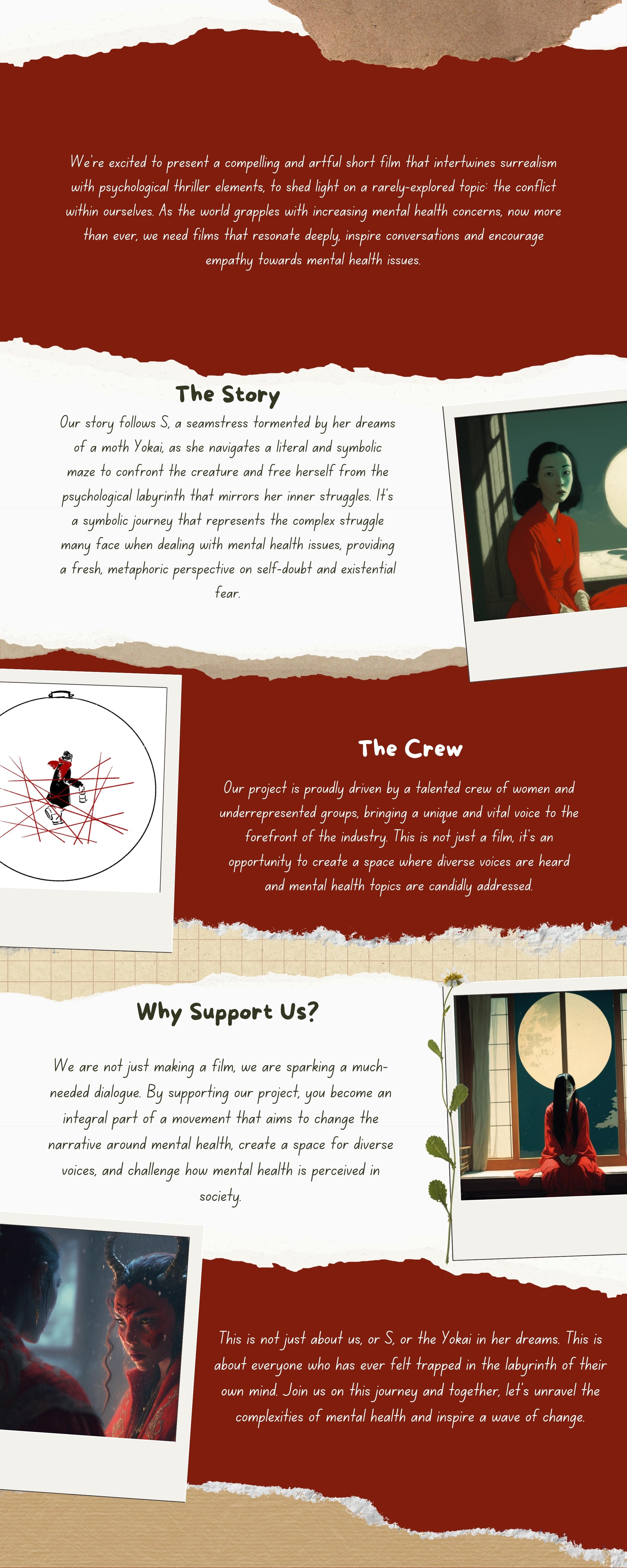 We're excited to present a compelling and artful short film that intertwines surrealism with psychological thriller elements, to shed light on a rarely-explored topic: the conflict within ourselves. As the world grapples with increasing mental health concerns, now more than ever, we need films that resonate deeply, inspire conversations and encourage empathy towards mental health issues.

The Story

Our story follows S, a seamstress tormented by her dreams of a moth Yokai, as she navigates a literal and symbolic maze to confront the creature and free herself from the psychological labyrinth that mirrors her inner struggles. It's a symbolic journey that represents the complex struggle many face when dealing with mental health issues, providing a fresh, metaphoric perspective on self-doubt and existential fear.

The Crew

Our project is proudly driven by a talented crew of women and underrepresented groups, bringing a unique and vital voice to the forefront of the industry. This is not just a film, it's an opportunity to create a space where diverse voices are heard and mental health topics are candidly addressed.

Why Support Us?

We are not just making a film, we are sparking a much-needed dialogue. By supporting our project, you become an integral part of a movement that aims to change the narrative around mental health, create a space for diverse voices, and challenge how mental health is perceived in society.

This is not just about us, or S, or the Yokai in her dreams. This is about everyone who has ever felt trapped in the labyrinth of their own mind. Join us on this journey and together, let's unravel the complexities of mental health and inspire a wave of change.