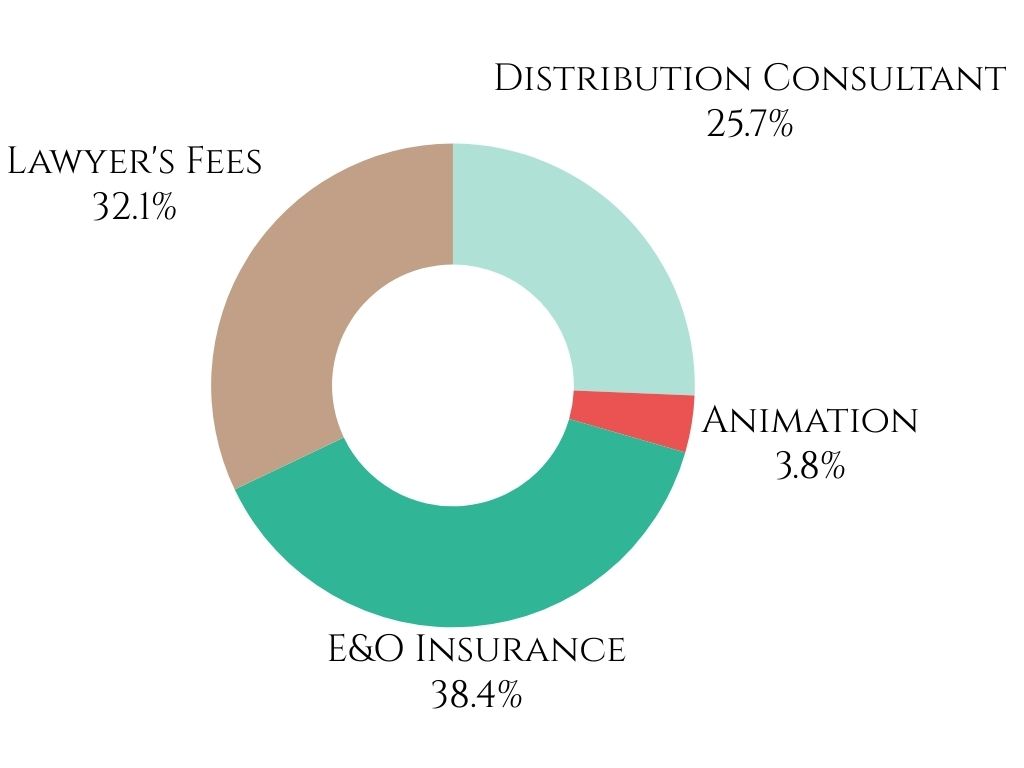 Distribution Consultant
25.7%

Lawyer's Fees
32.1%

Animation
3.8%

E&O Insurance
38.4%