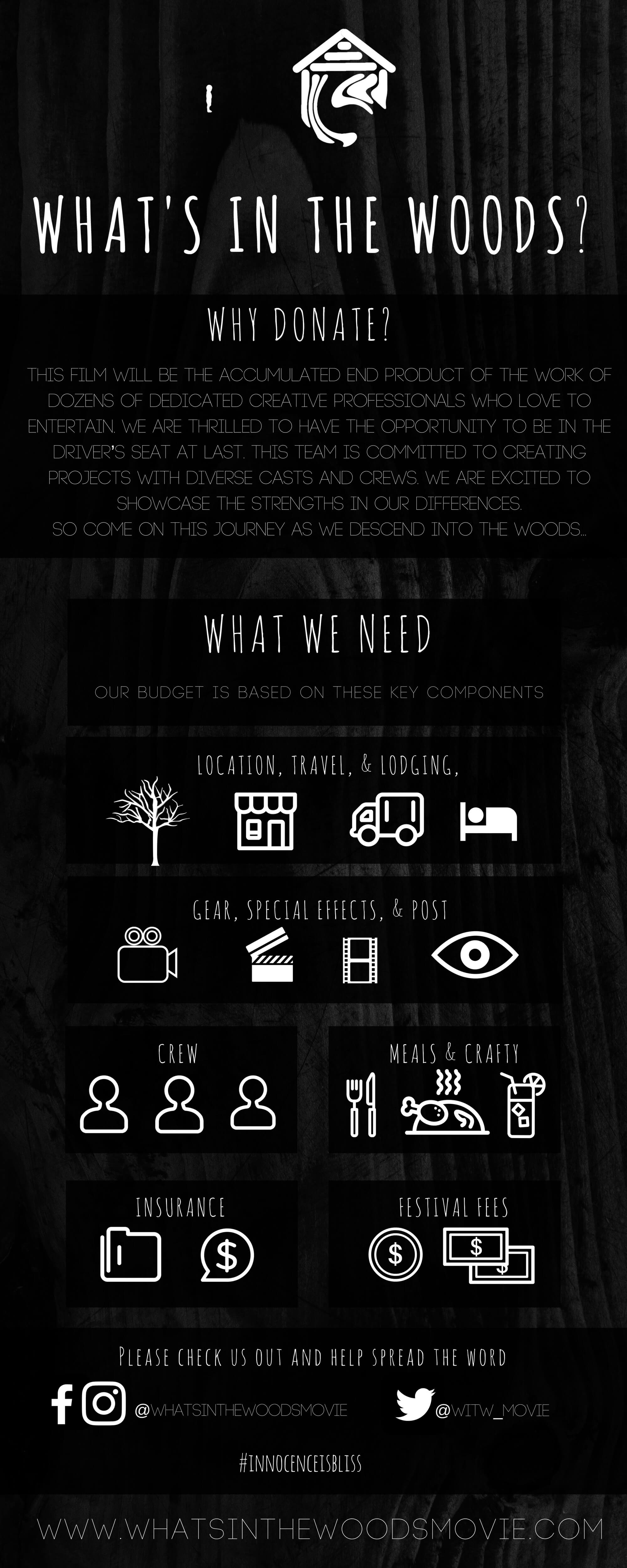 WHAT'S IN THE WOODS?

WHY DONATE?

THIS FILM WILL BE THE ACCUMULATED END PRODUCT OF THE WORK OF DOZENS OF DEDICATED CREATIVE PROFESSIONALS WHO LOVE TO ENTERTAIN. WE ARE THRILLED TO HAVE THE OPPORTUNITY TO BE IN THE DRIVER'S SEAT AT LAST. THIS TEAM IS COMMITTED TO CREATING PROJECTS WITH DIVERSE CASTS AND CREWS. WE ARE EXCITED TO SHOWCASE THE STRENGTHS IN OUR DIFFERENCES.
SO COME ON THIS JOURNEY AS WE DESCEND INTO THE WOODS...

WHAT WE NEED

OUR BUDGET IS BASED ON THESE KEY COMPONENTS

LOCATION, TRAVEL, & LODGING,

GEAR, SPECIAL EFFECTS, & POST

CREW

MEALS & CRAFTY

INSURANCE

FESTIVAL FEES

PLEASE CHECK US OUT AND HELP SPREAD THE WORD

@WHATSINTHEWOODSMOVIE

@WITW_MOVIE

#INNOCENCEISBLISS

WWW.WHATSINTHEWOODSMOVIE.COM