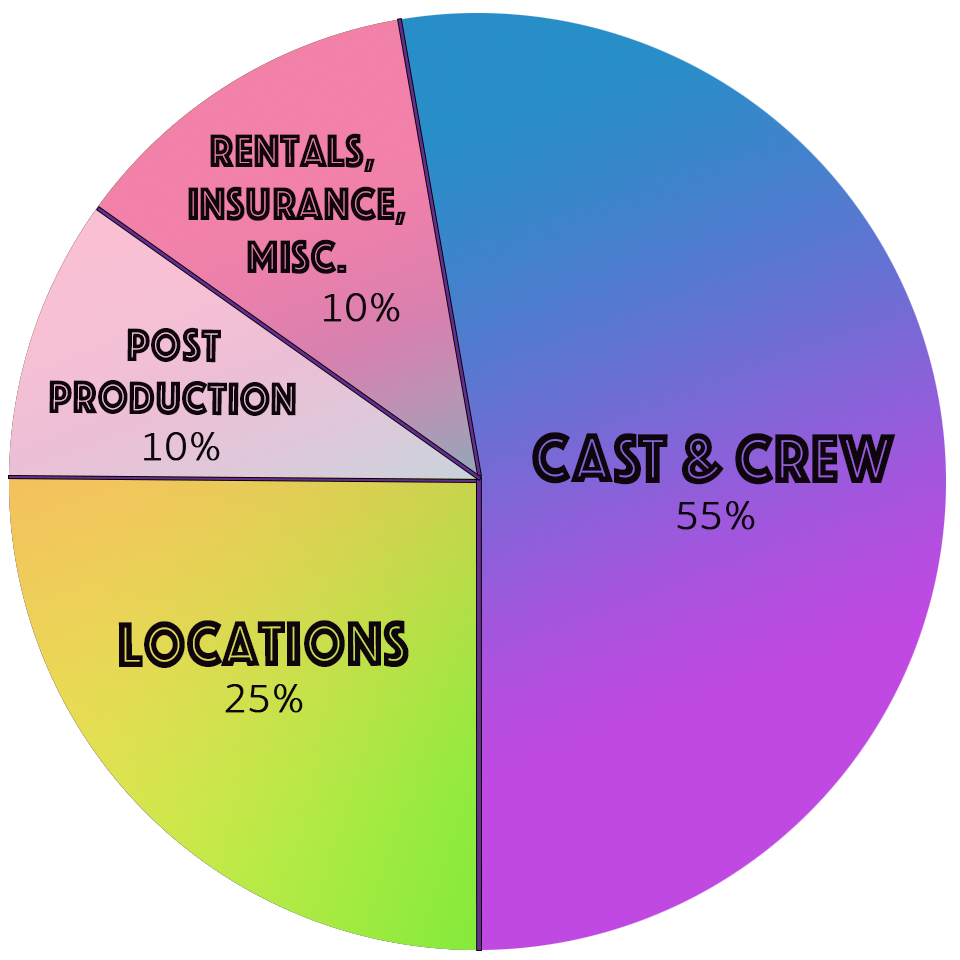 RENTALS, INSURANCE, MISC.
10%

POST PRODUCTION
10%

CAST & CREW
55%

LOCATIONS
25%